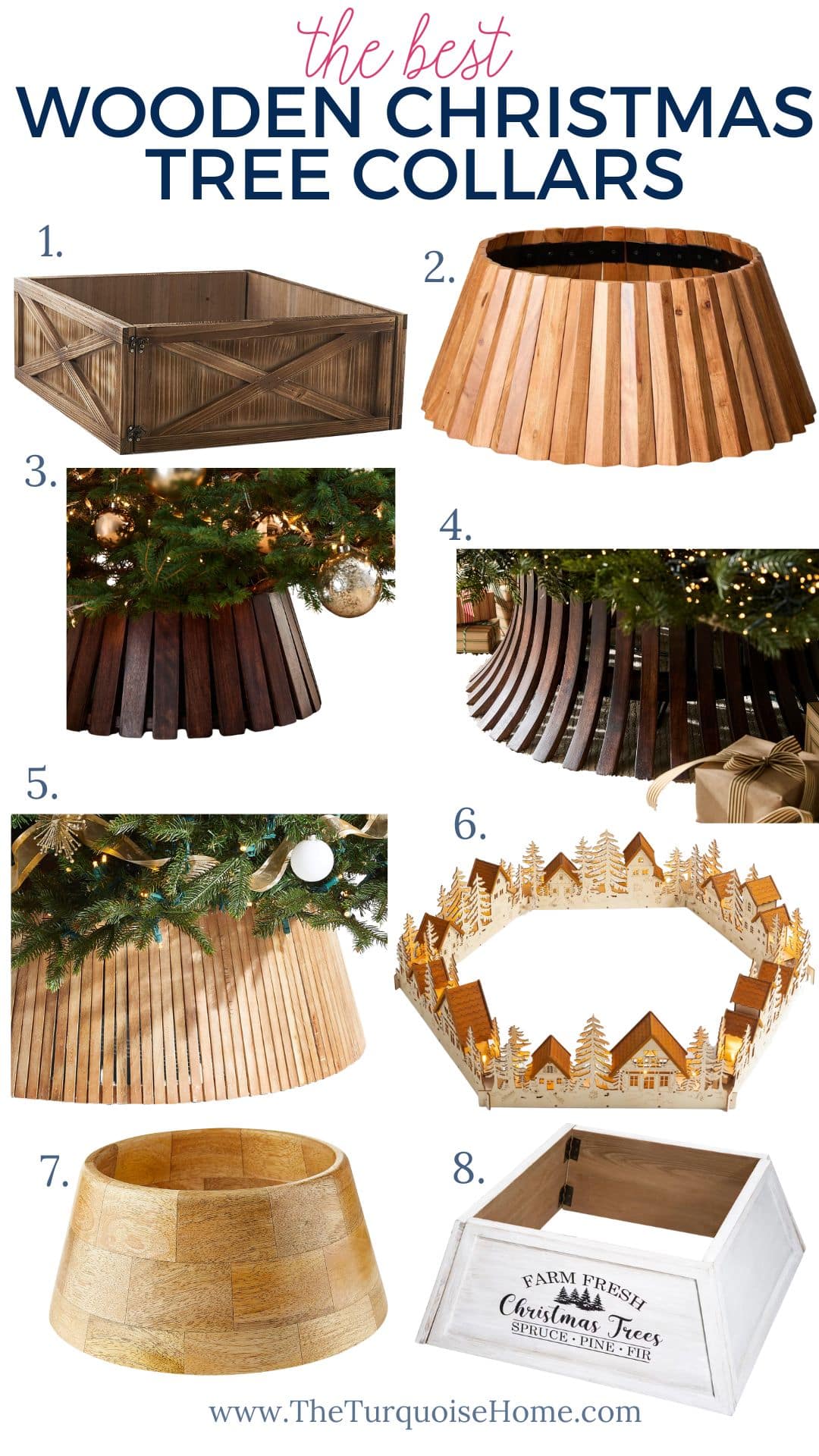 the best
WOODEN CHRISTMAS TREE COLLARS

1.

2.

3.

4.

5.

6.

7.

8.

FARM FRESH
Christmas Trees
SPRUCE · PINE · FIR

www.TheTurquoiseHome.com