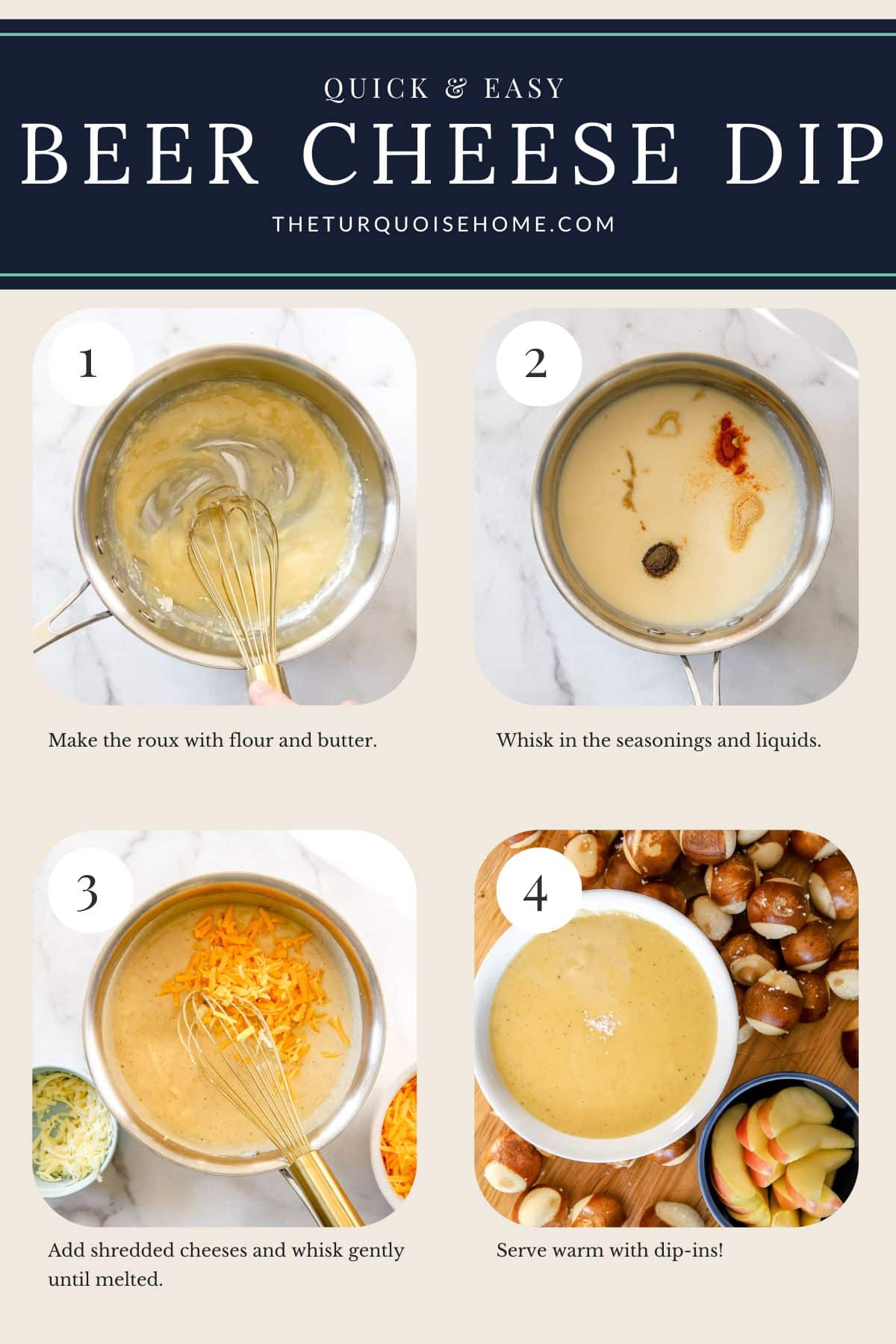 QUICK & EASY

BEER CHEESE DIP

THETURQUOISEHOME.COM

1

Make the roux with flour and butter.

2

Whisk in the seasonings and liquids.

3

Add shredded cheeses and whisk gently until melted.

4

Serve warm with dip-ins!